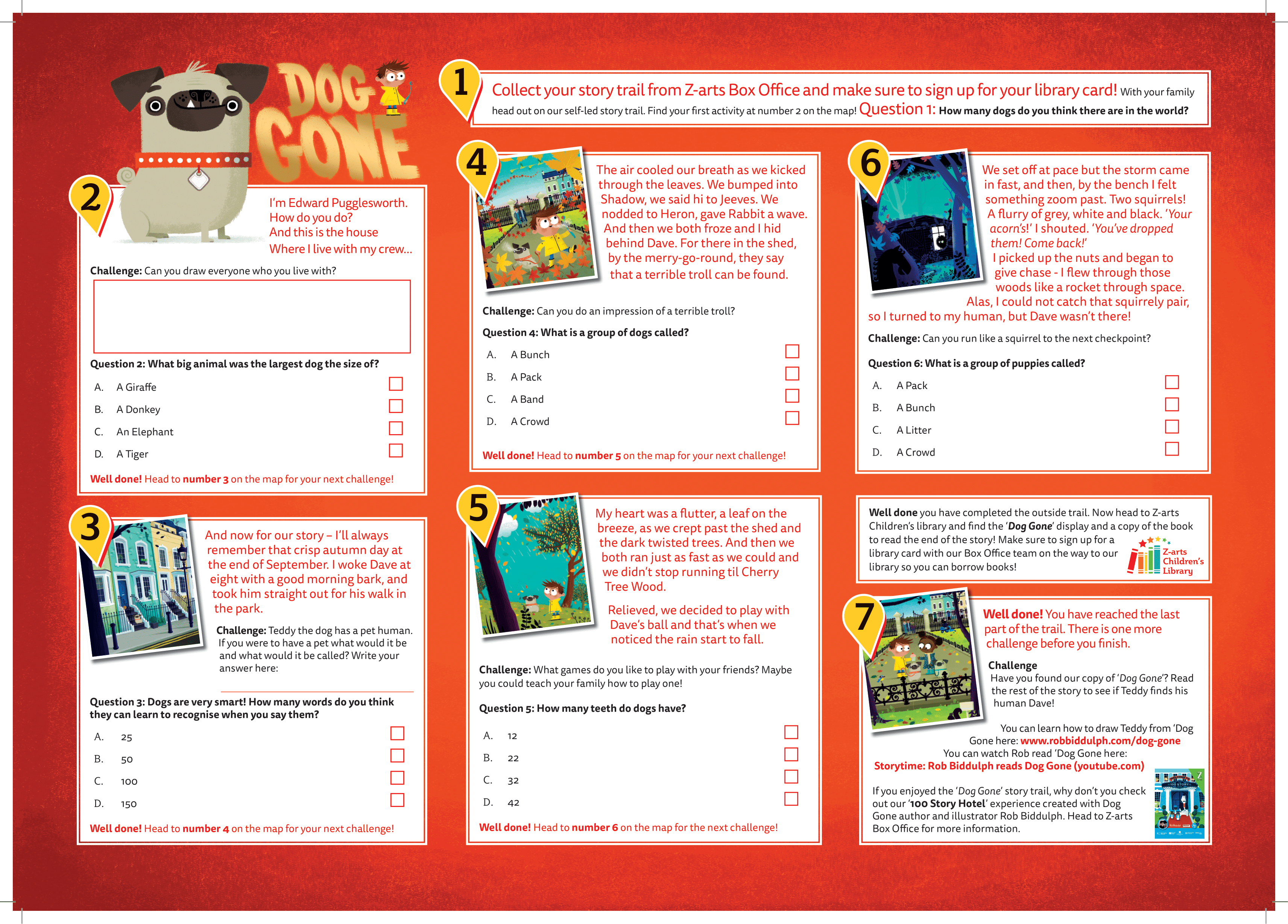 DOG GONE

1

Collect your story trail from Z-arts Box Office and make sure to sign up for your library card! With your family head out on our self-led story trail. Find your first activity at number 2 on the map! Question 1: How many dogs do you think there are in the world?

2

I'm Edward Pugglesworth. How do you do? And this is the house Where I live with my crew...

Challenge: Can you draw everyone who you live with?

Question 2: What big animal was the largest dog the size of?

A. A Giraffe
B. A Donkey
C. An Elephant
D. A Tiger

Well done! Head to number 3 on the map for your next challenge!

3

And now for our story – I'll always remember that crisp autumn day at the end of September. I woke Dave at eight with a good morning bark, and took him straight out for his walk in the park.

Challenge: Teddy the dog has a pet human. If you were to have a pet what would it be and what would it be called? Write your answer here:

Question 3: Dogs are very smart! How many words do you think they can learn to recognise when you say them?

A. 25
B. 50
C. 100
D. 150

Well done! Head to number 4 on the map for your next challenge!

4

The air cooled our breath as we kicked through the leaves. We bumped into Shadow, we said hi to Jeeves. We nodded to Heron, gave Rabbit a wave. And then we both froze and I hid behind Dave. For there in the shed, by the merry-go-round, they say that a terrible troll can be found.

Challenge: Can you do an impression of a terrible troll?

Question 4: What is a group of dogs called?

A. A Bunch
B. A Pack
C. A Band
D. A Crowd

Well done! Head to number 5 on the map for your next challenge!

5

My heart was a flutter, a leaf on the breeze, as we crept past the shed and the dark twisted trees. And then we both ran just as fast as we could and we didn't stop running til Cherry Tree Wood.

Relieved, we decided to play with Dave's ball and that's when we noticed the rain start to fall.

Challenge: What games do you like to play with your friends? Maybe you could teach your family how to play one!

Question 5: How many teeth do dogs have?

A. 12
B. 22
C. 32
D. 42

Well done! Head to number 6 on the map for the next challenge!

6

We set off at pace but the storm came in fast, and then, by the bench I felt something zoom past. Two squirrels! A flurry of grey, white and black. 'Your acorn's!' I shouted. 'You've dropped them! Come back!'
I picked up the nuts and began to give chase - I flew through those woods like a rocket through space. Alas, I could not catch that squirrely pair, so I turned to my human, but Dave wasn't there!

Challenge: Can you run like a squirrel to the next checkpoint?

Question 6: What is a group of puppies called?

A. A Pack
B. A Bunch
C. A Litter
D. A Crowd

Well done you have completed the outside trail. Now head to Z-arts Children's library and find the 'Dog Gone' display and a copy of the book to read the end of the story! Make sure to sign up for a library card with our Box Office team on the way to our library so you can borrow books!

Z-arts Children's Library

7

Well done! You have reached the last part of the trail. There is one more challenge before you finish.

Challenge
Have you found our copy of 'Dog Gone'? Read the rest of the story to see if Teddy finds his human Dave!

You can learn how to draw Teddy from 'Dog Gone here: www.robbiddulph.com/dog-gone
You can watch Rob read 'Dog Gone here:
Storytime: Rob Biddulph reads Dog Gone (youtube.com)

If you enjoyed the 'Dog Gone' story trail, why don't you check out our '100 Story Hotel' experience created with Dog Gone author and illustrator Rob Biddulph. Head to Z-arts Box Office for more information.