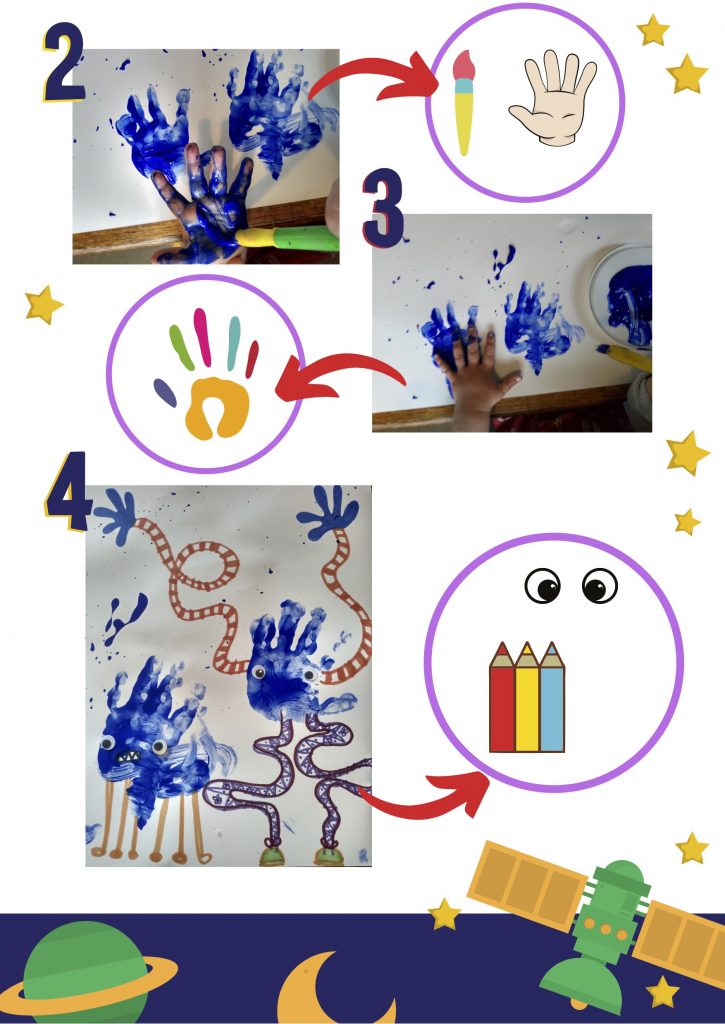 2

3

4