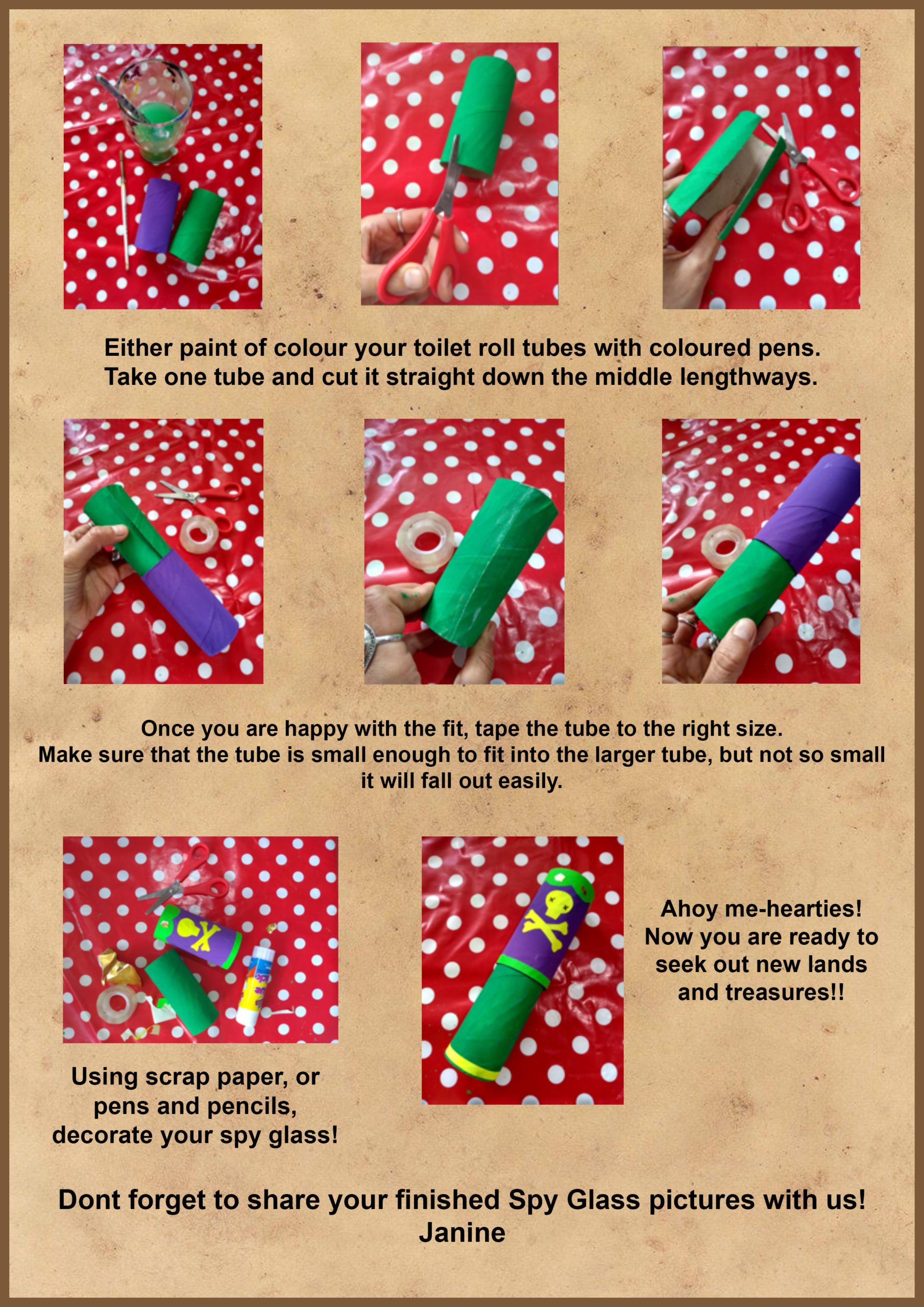 Either paint of colour your toilet roll tubes with coloured pens.
Take one tube and cut it straight down the middle lengthways.

Once you are happy with the fit, tape the tube to the right size.
Make sure that the tube is small enough to fit into the larger tube, but not so small it will fall out easily.

Using scrap paper, or pens and pencils, decorate your spy glass!

Ahoy me-hearties! Now you are ready to seek out new lands and treasures!!

Dont forget to share your finished Spy Glass pictures with us!
Janine